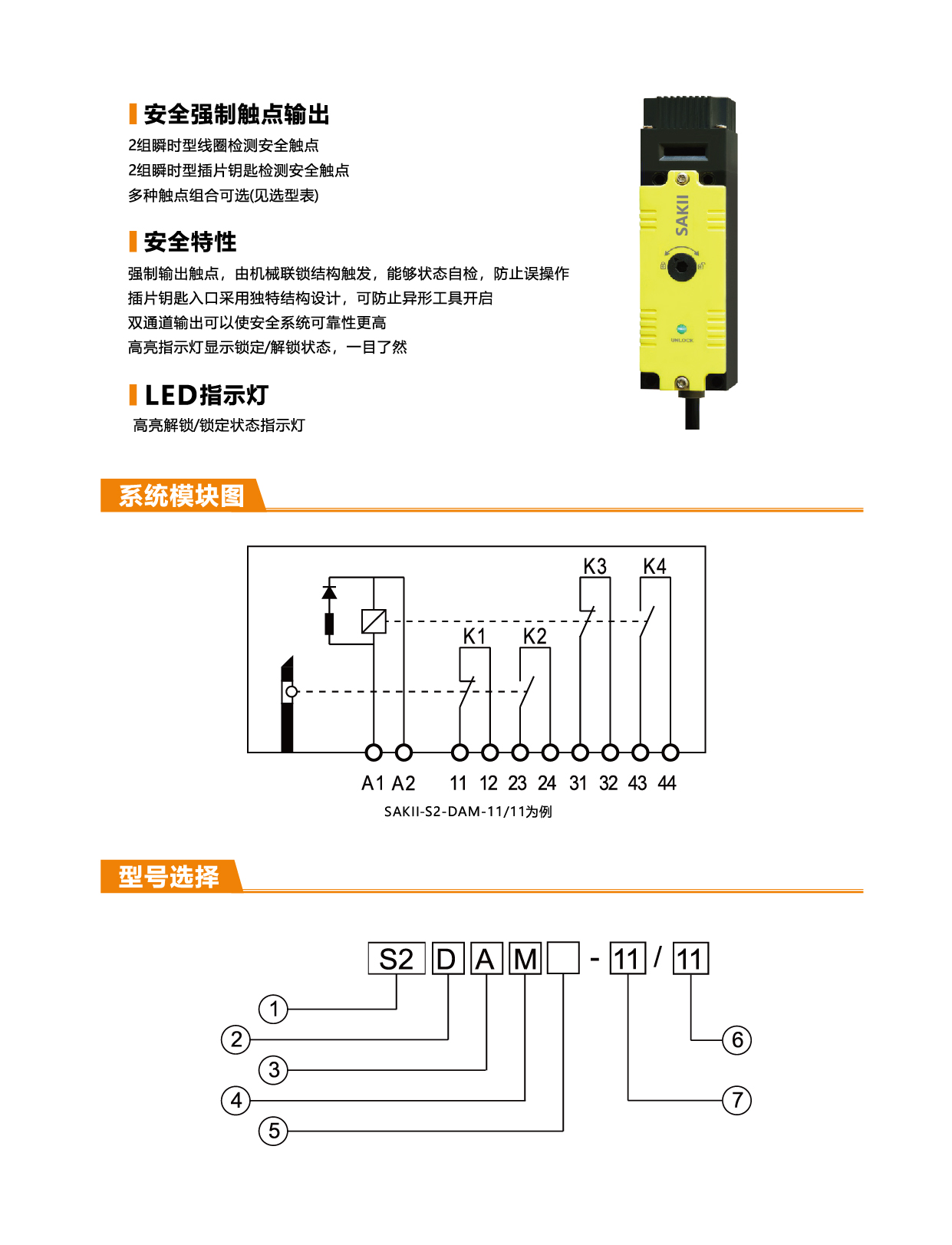 安全强制触点输出

2组瞬时型线圈检测安全触点
2组瞬时型插片钥匙检测安全触点
多种触点组合可选(见选型表)

安全特性

强制输出触点，由机械联锁结构触发，能够状态自检，防止误操作
插片钥匙入口采用独特结构设计，可防止异形工具开启
双通道输出可以使安全系统可靠性更高
高亮指示灯显示锁定/解锁状态，一目了然

LED指示灯

高亮解锁/锁定状态指示灯

SAKII

UNLOCK

系统模块图

K3 K4
K1 K2
A1 A2 11 12 23 24 31 32 43 44
SAKII-S2-DAM-11/11为例

型号选择

S2 D A M - 11 / 11
1
2
3
4
5
6
7