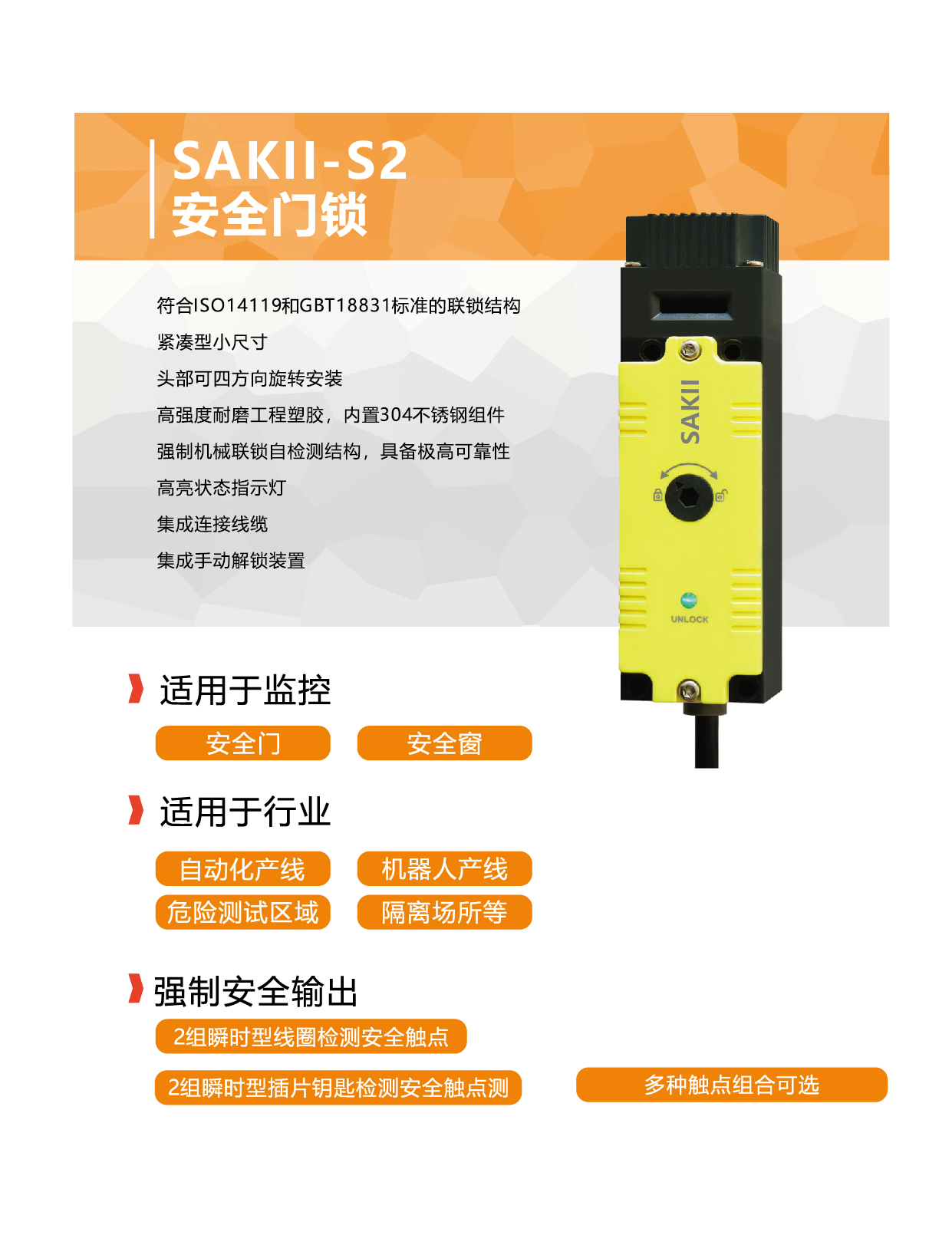 SAKII-S2
安全门锁

符合ISO14119和GBT18831标准的联锁结构
紧凑型小尺寸
头部可四方向旋转安装
高强度耐磨工程塑胶，内置304不锈钢组件
强制机械联锁自检测结构，具备极高可靠性
高亮状态指示灯
集成连接线缆
集成手动解锁装置

SAKII
UNLOCK

适用于监控
安全门
安全窗

适用于行业
自动化产线
机器人产线
危险测试区域
隔离场所等

强制安全输出
2组瞬时型线圈检测安全触点
2组瞬时型插片钥匙检测安全触点测
多种触点组合可选